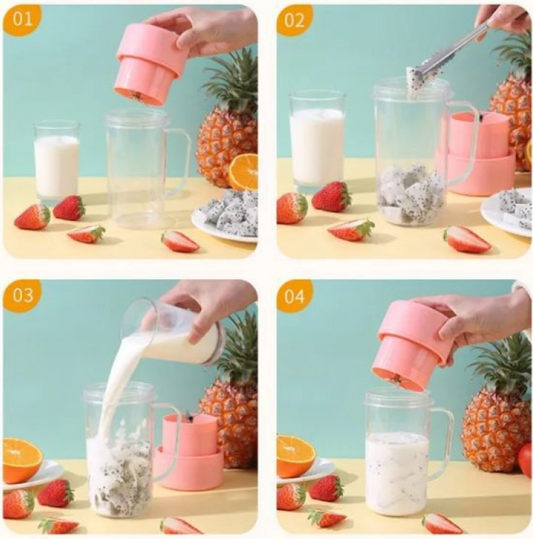 01

02

03

04