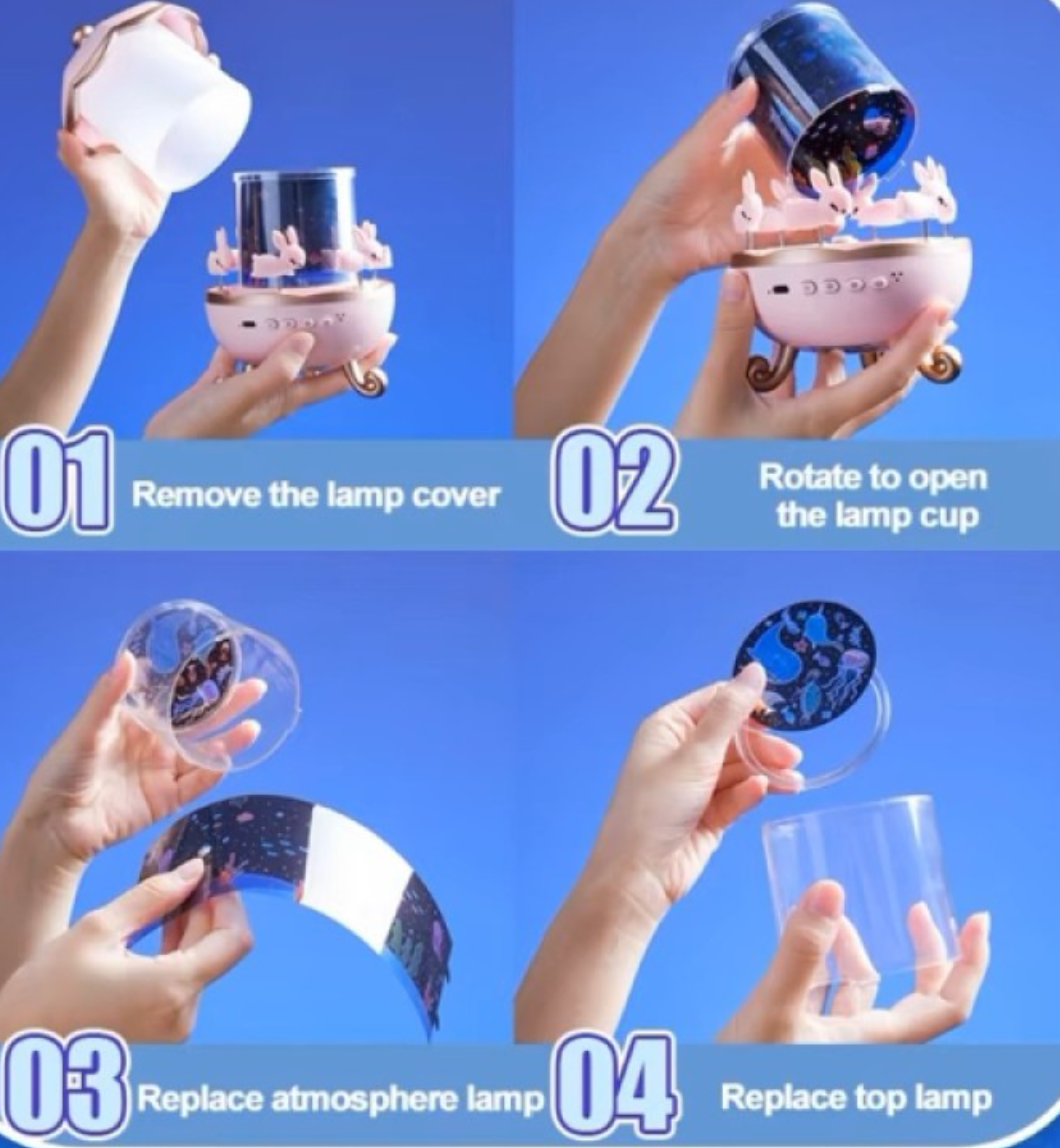 01 Remove the lamp cover

02 Rotate to open the lamp cup

03 Replace atmosphere lamp

04 Replace top lamp