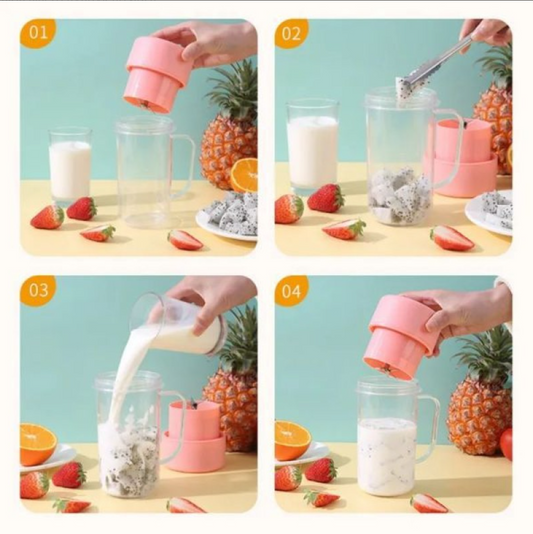 01

02

03

04