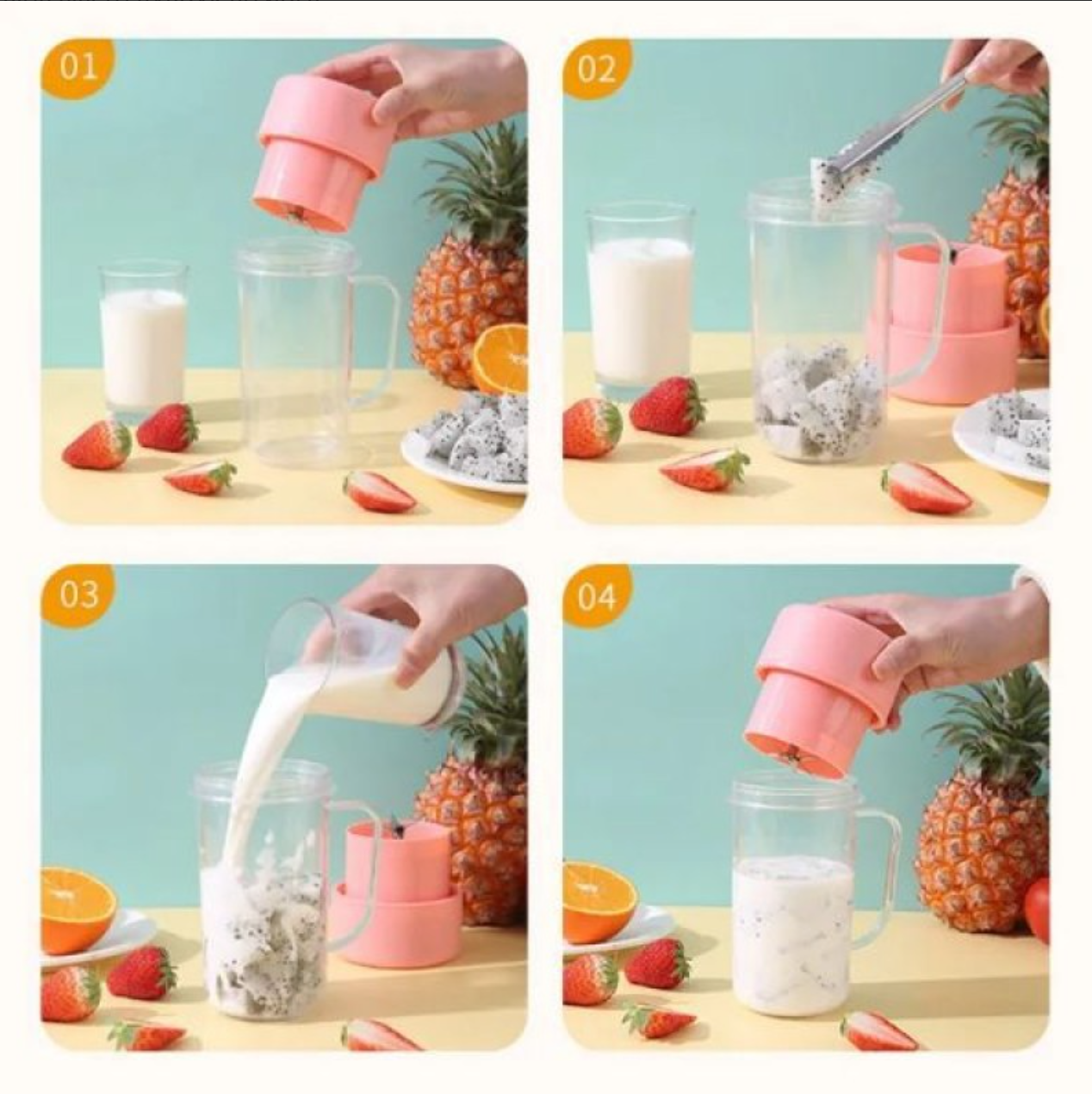 01

02

03

04